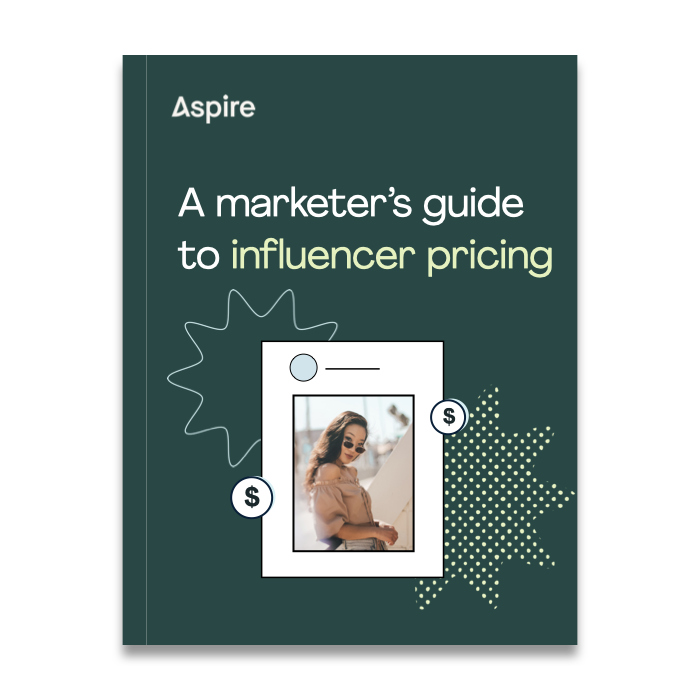 Aspire

A marketer's guide to influencer pricing

$

$